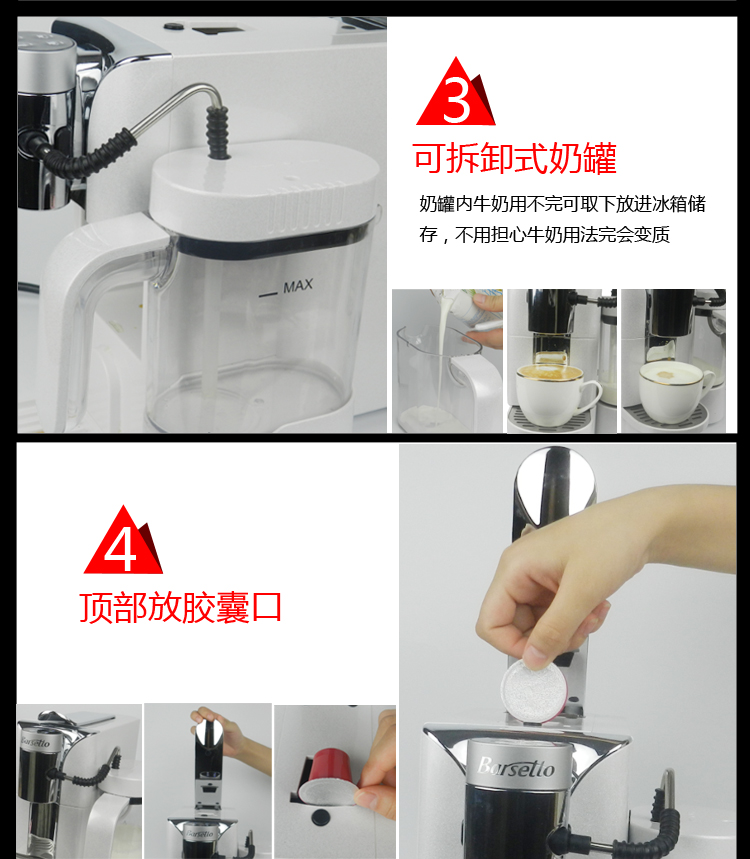 MAX

3

可拆卸式奶罐

奶罐内牛奶用不完可取下放进冰箱储存，不用担心牛奶用法完会变质

4

顶部放胶囊口

Barsetto

Barsetto

Barsetto