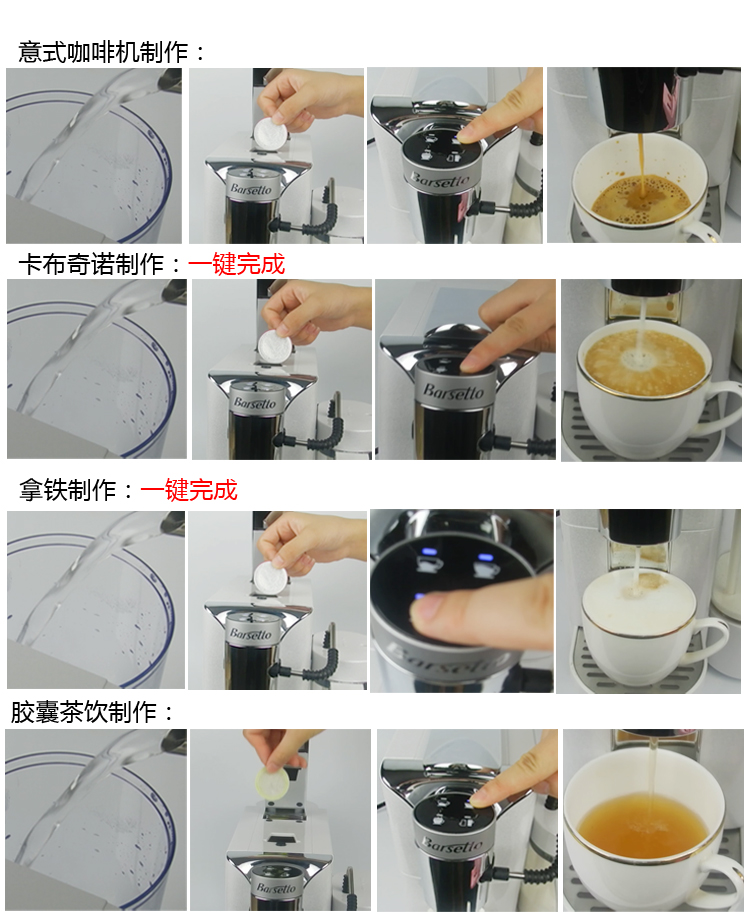 意式咖啡机制作：

Barsetto

Barsetto

卡布奇诺制作：一键完成

Barsetto

Barsetto

拿铁制作：一键完成

Barsetto

Barsetto

胶囊茶饮制作：

Barsetto

Barsetto